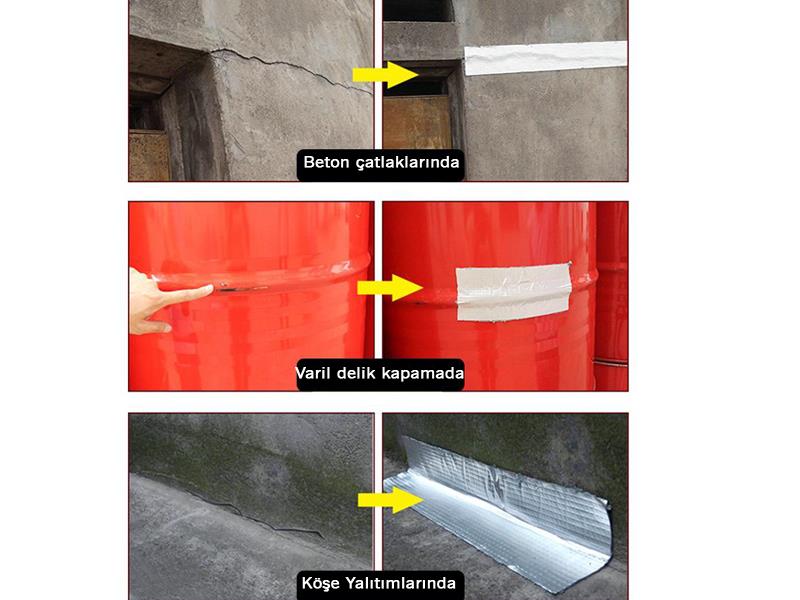 Beton çatlaklarında

Varil delik kapamada

Köşe Yalıtımlarında