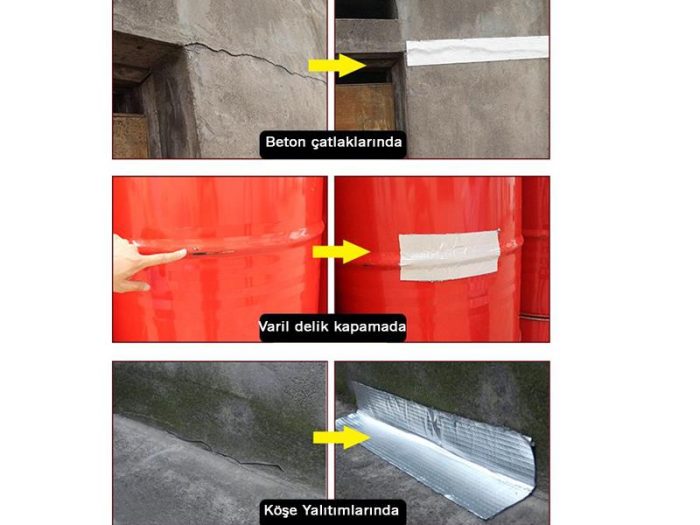 Beton çatlaklarında

Varil delik kapamada

Köşe Yalıtımlarında